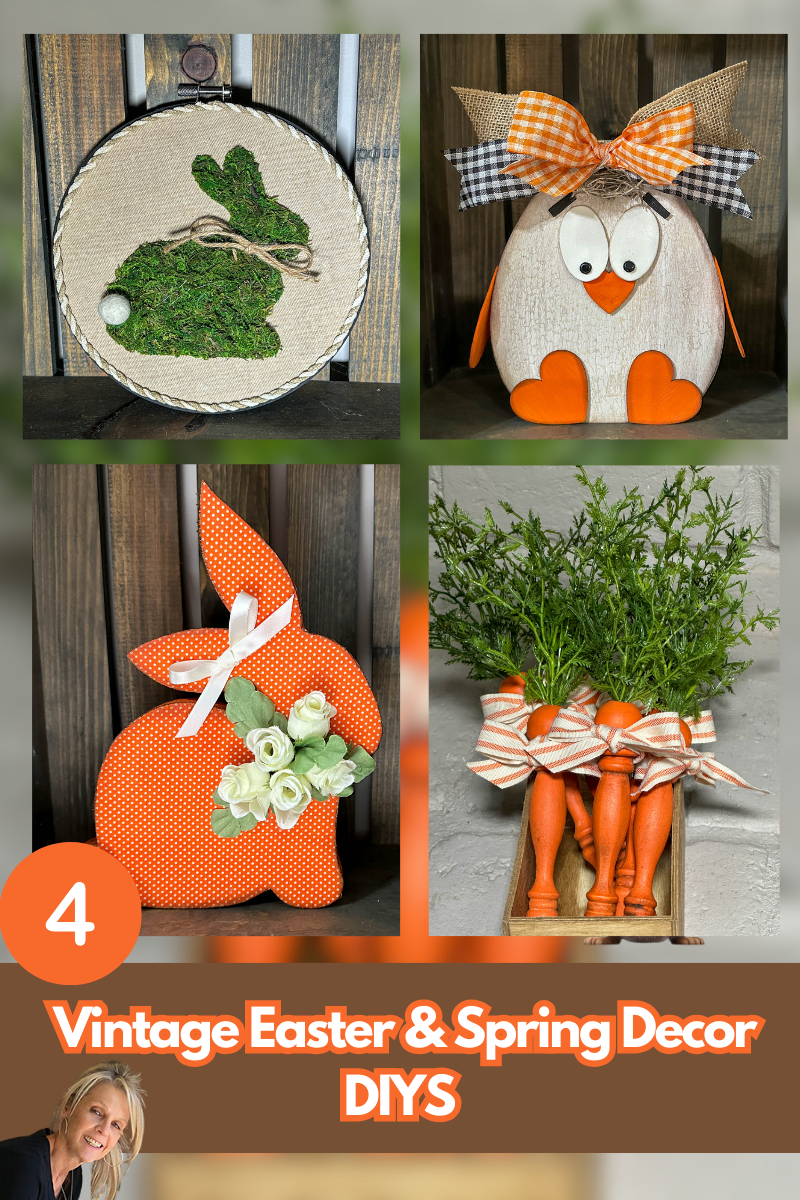 4

Vintage Easter & Spring Decor DIYS